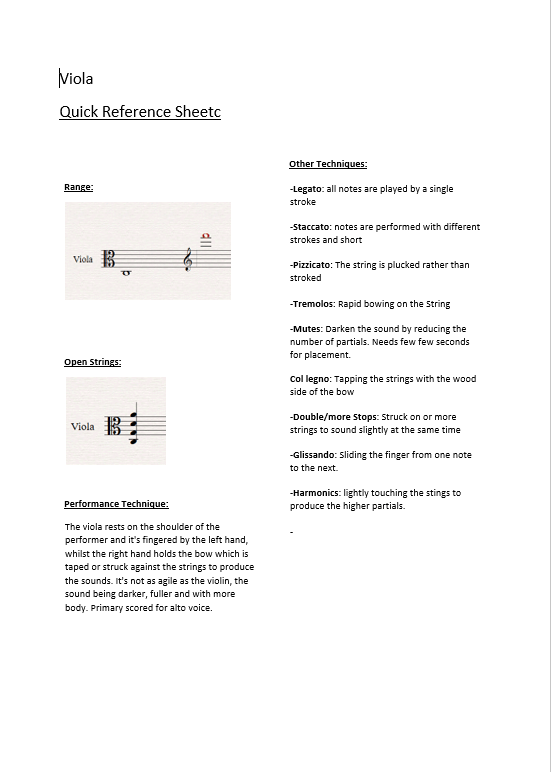 Viola

Quick Reference Sheetc

Range:

Viola

Open Strings:

Viola

Performance Technique:

The viola rests on the shoulder of the performer and it's fingered by the left hand, whilst the right hand holds the bow which is taped or struck against the strings to produce the sounds. It's not as agile as the violin, the sound being darker, fuller and with more body. Primary scored for alto voice.

Other Techniques:

-Legato: all notes are played by a single stroke

-Staccato: notes are performed with different strokes and short

-Pizzicato: The string is plucked rather than stroked

-Tremolos: Rapid bowing on the String

-Mutes: Darken the sound by reducing the number of partials. Needs few few seconds for placement.

Col legno: Tapping the strings with the wood side of the bow

-Double/more Stops: Struck on or more strings to sound slightly at the same time

-Glissando: Sliding the finger from one note to the next.

-Harmonics: lightly touching the stings to produce the higher partials.

-